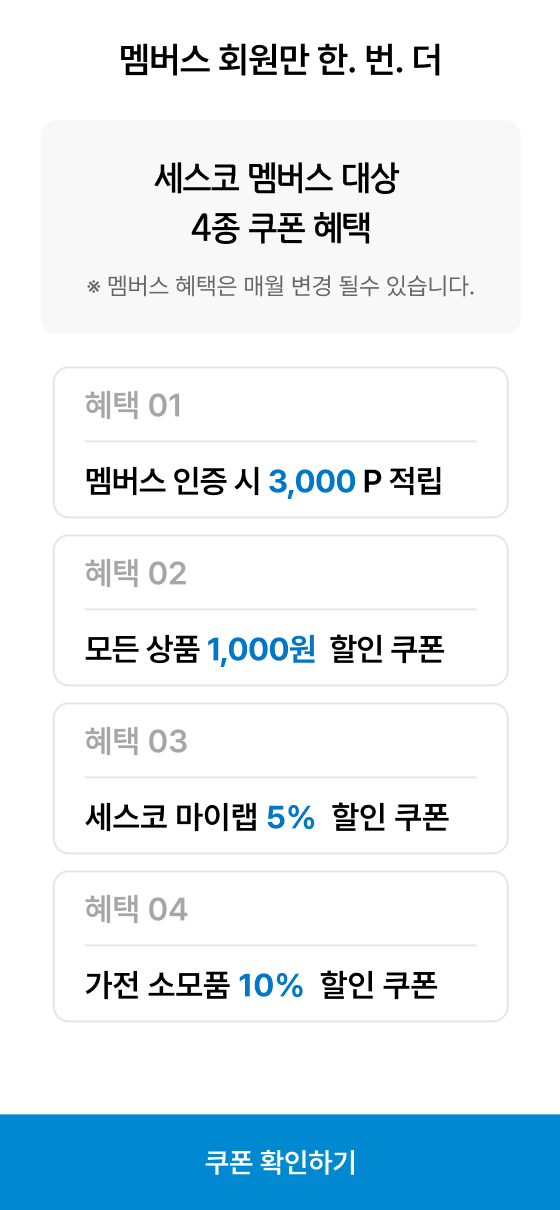 멤버스 회원만 한. 번. 더

세스코 멤버스 대상
4종 쿠폰 혜택

※ 멤버스 혜택은 매월 변경 될수 있습니다.

혜택 01

멤버스 인증 시 3,000 P 적립

혜택 02

모든 상품 1,000원 할인 쿠폰

혜택 03

세스코 마이랩 5% 할인 쿠폰

혜택 04

가전 소모품 10% 할인 쿠폰

쿠폰 확인하기